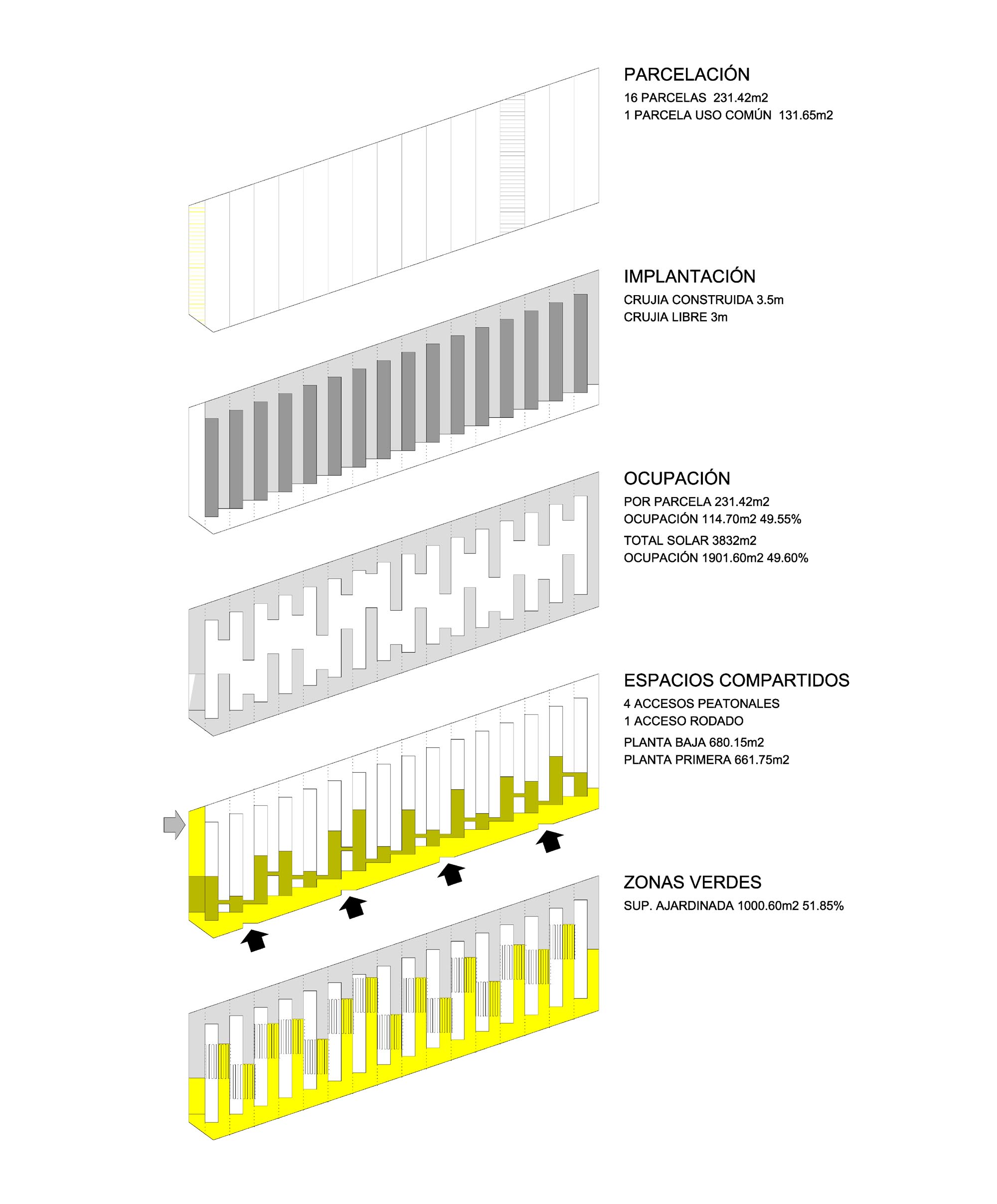 PARCELACIÓN
16 PARCELAS 231.42m2
1 PARCELA USO COMÚN 131.65m2

IMPLANTACIÓN
CRUJIA CONSTRUIDA 3.5m
CRUJIA LIBRE 3m

OCUPACIÓN
POR PARCELA 231.42m2
OCUPACIÓN 114.70m2 49.55%
TOTAL SOLAR 3832m2
OCUPACIÓN 1901.60m2 49.60%

ESPACIOS COMPARTIDOS
4 ACCESOS PEATONALES
1 ACCESO RODADO
PLANTA BAJA 680.15m2
PLANTA PRIMERA 661.75m2

ZONAS VERDES
SUP. AJARDINADA 1000.60m2 51.85%