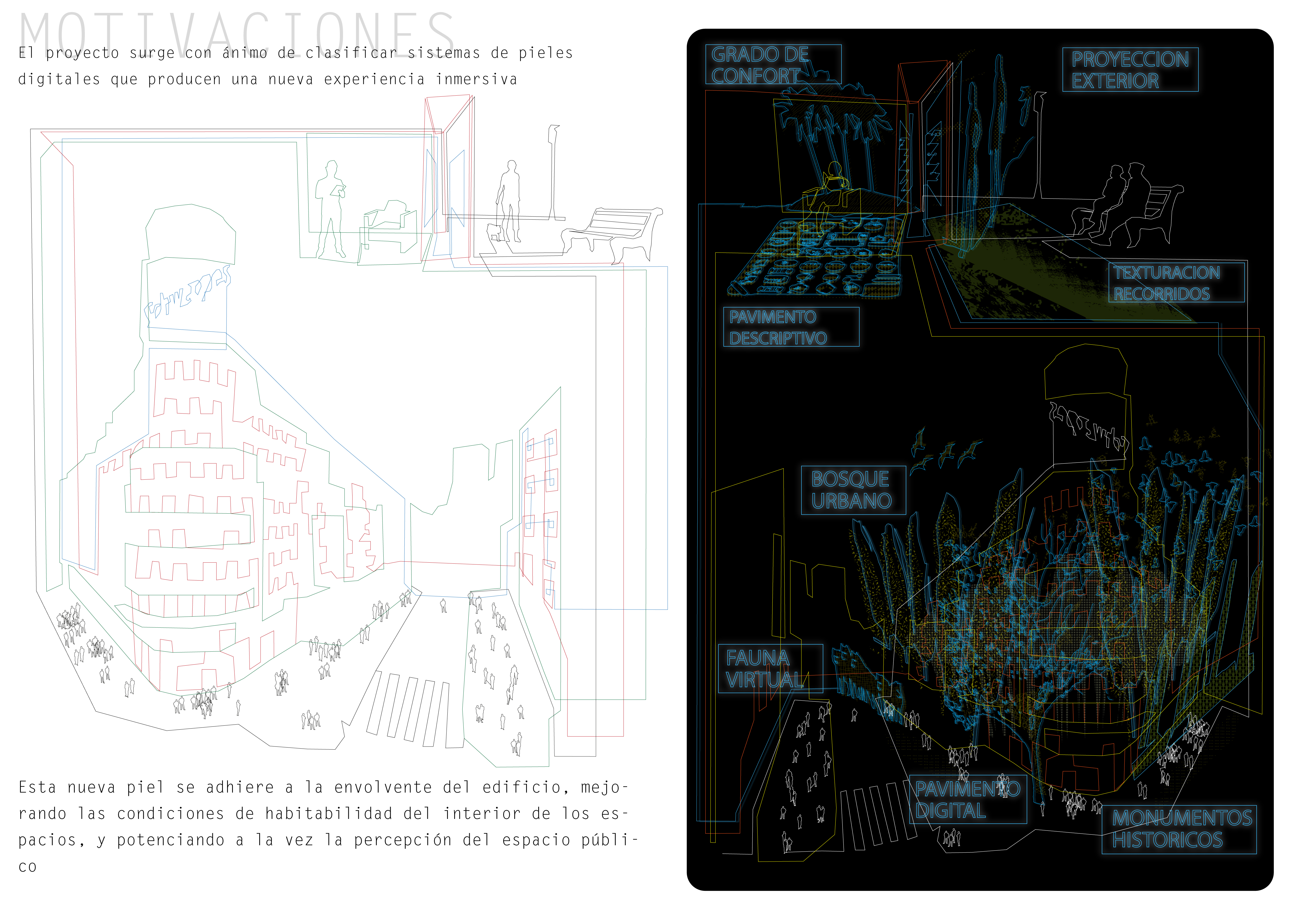 MOTIVACIONES

El proyecto surge con ánimo de clasificar sistemas de pieles digitales que producen una nueva experiencia inmersiva

Esta nueva piel se adhiere a la envolvente del edificio, mejorando las condiciones de habitabilidad del interior de los espacios, y potenciando a la vez la percepción del espacio público

GRADO DE CONFORT

PROYECCION EXTERIOR

TEXTURACION RECORRIDOS

PAVIMENTO DESCRIPTIVO

BOSQUE URBANO

FAUNA VIRTUAL

PAVIMENTO DIGITAL

MONUMENTOS HISTORICOS